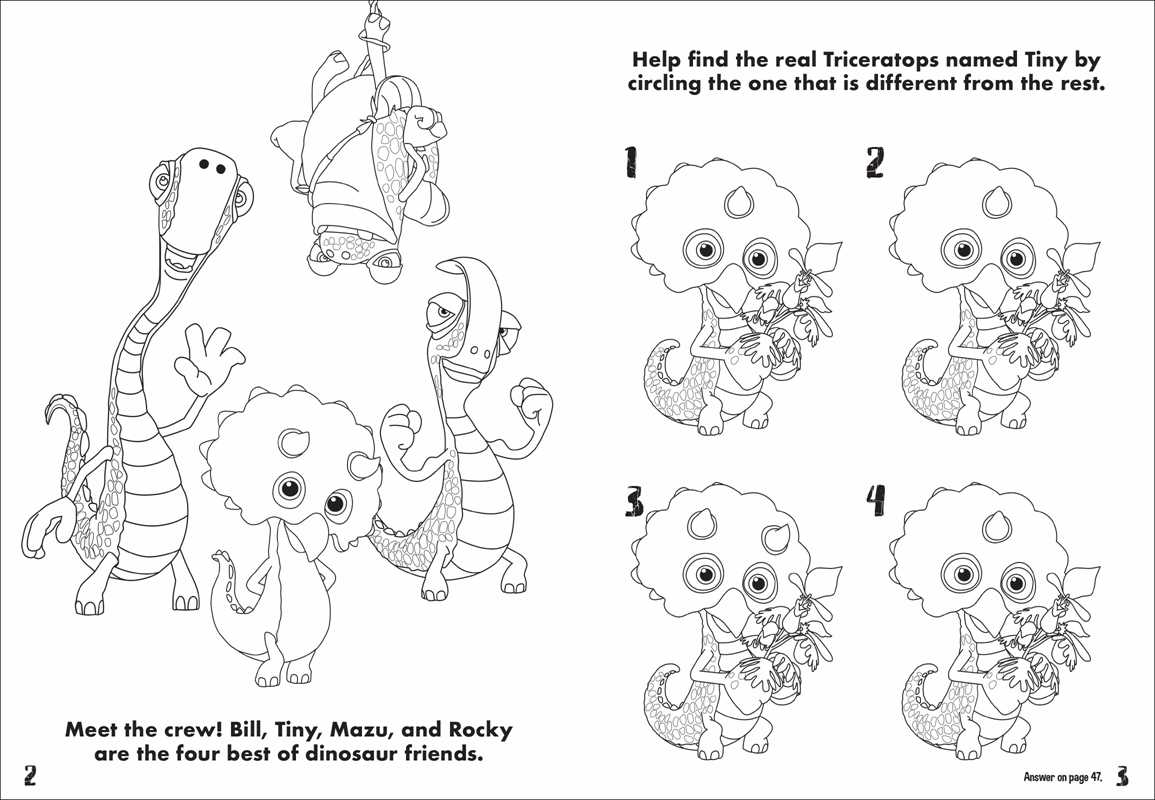 Meet the crew! Bill, Tiny, Mazu, and Rocky are the four best of dinosaur friends.

2

Help find the real Triceratops named Tiny by circling the one that is different from the rest.

1

2

3

4

Answer on page 47.

3